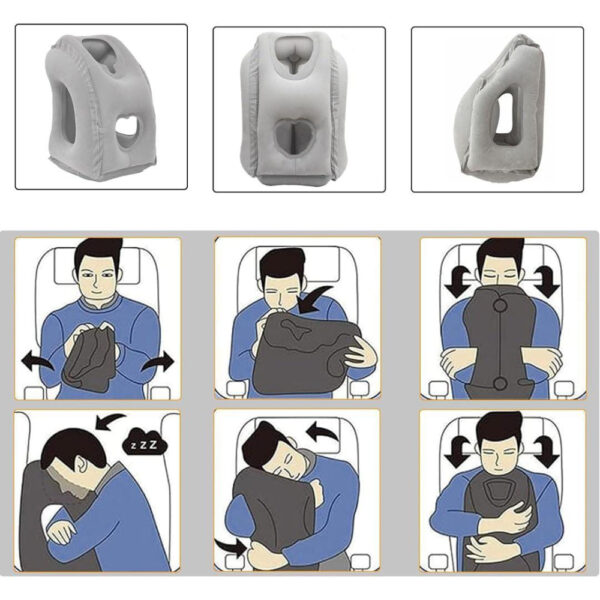 z z Z